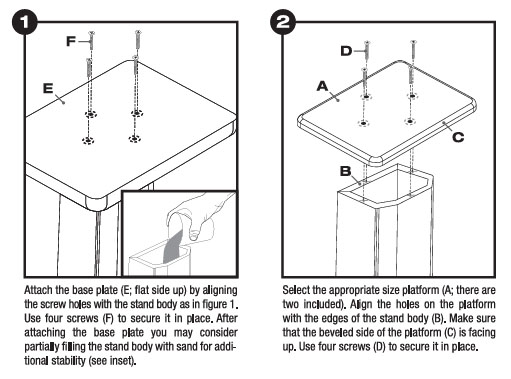 1

F

E

Attach the base plate (E; flat side up) by aligning the screw holes with the stand body as in figure 1. Use four screws (F) to secure it in place. After attaching the base plate you may consider partially filling the stand body with sand for additional stability (see inset).

2

D

A

C

B

Select the appropriate size platform (A; there are two included). Align the holes on the platform with the edges of the stand body (B). Make sure that the beveled side of the platform (C) is facing up. Use four screws (D) to secure it in place.